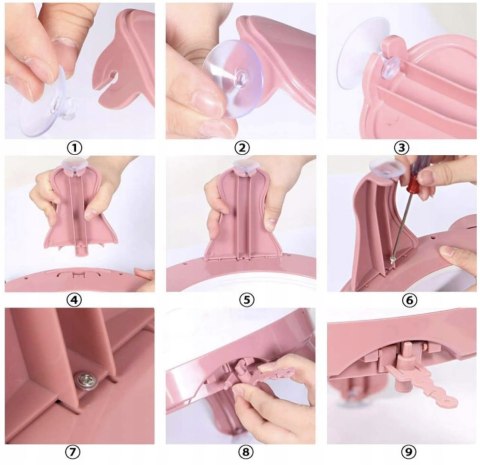 ①
②
③
④
⑤
⑥
⑦
⑧
⑨