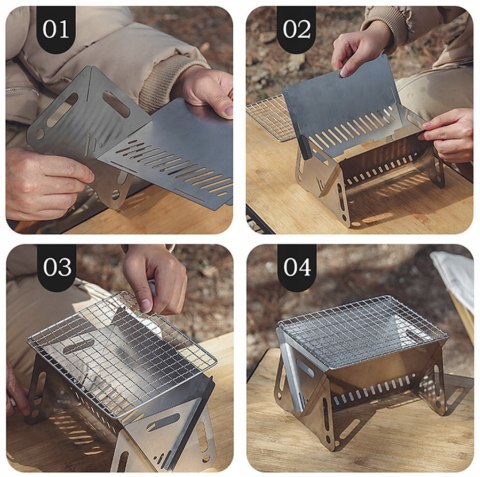 01

02

03

04